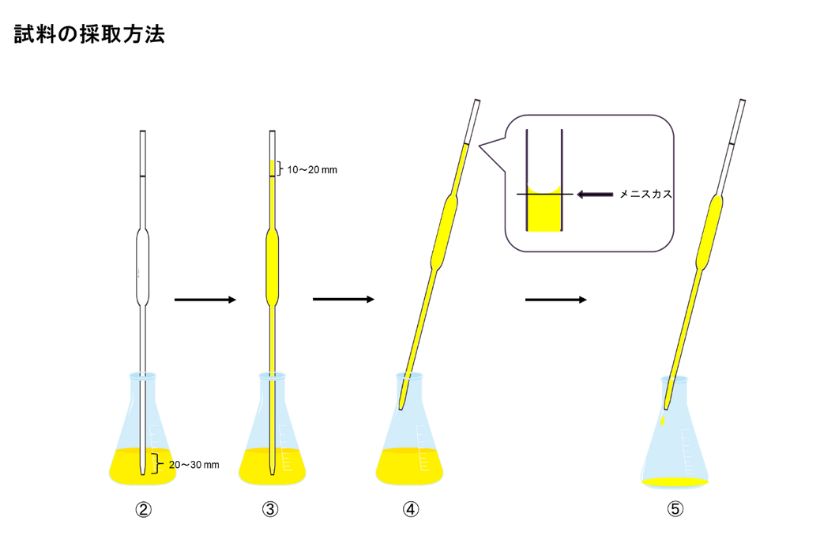 試料の採取方法

10～20 mm

メニスカス

20～30 mm

②

③

④

⑤